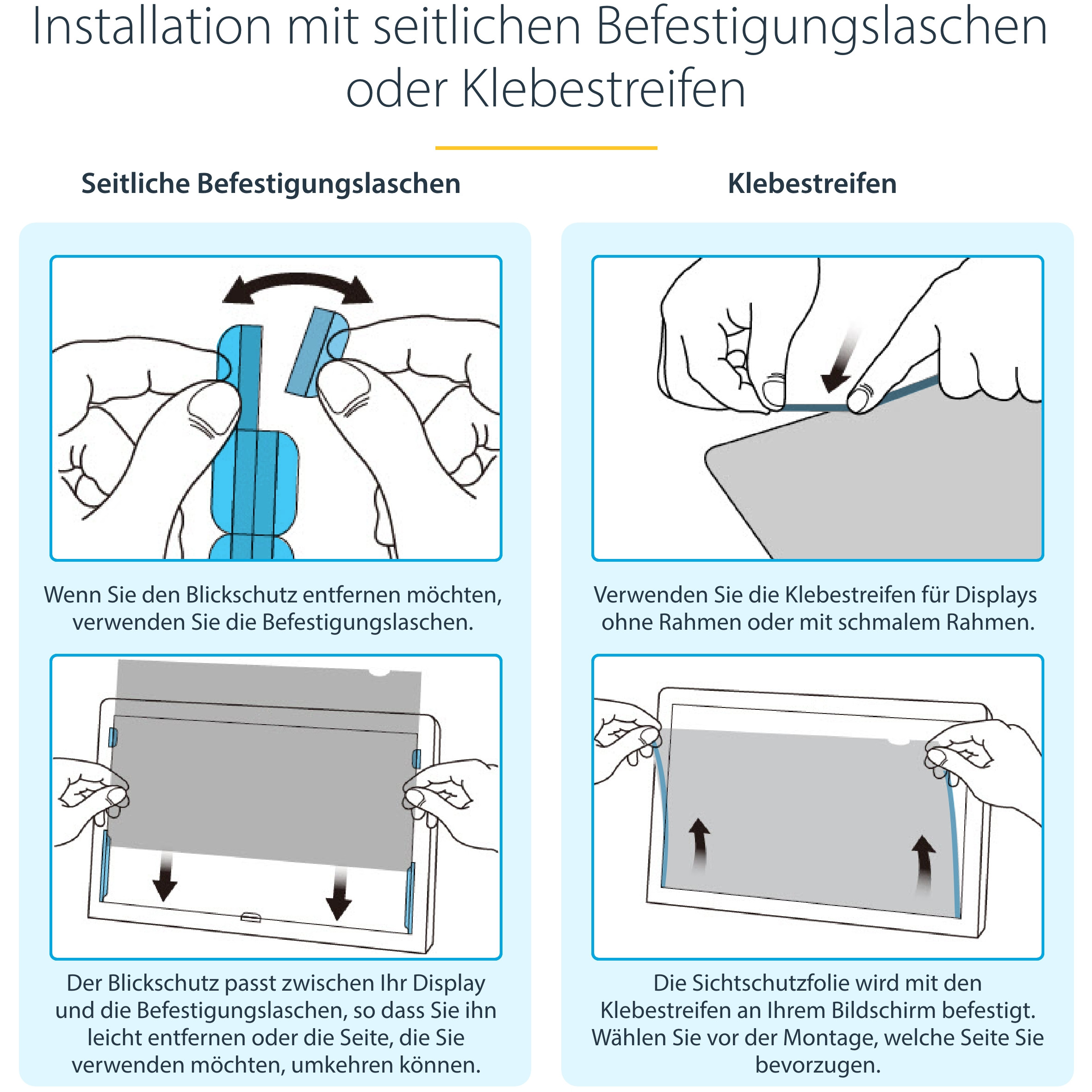 Installation mit seitlichen Befestigungslaschen oder Klebestreifen

Seitliche Befestigungslaschen

Wenn Sie den Blickschutz entfernen möchten, verwenden Sie die Befestigungslaschen.

Der Blickschutz passt zwischen Ihr Display und die Befestigungslaschen, so dass Sie ihn leicht entfernen oder die Seite, die Sie verwenden möchten, umkehren können.

Klebestreifen

Verwenden Sie die Klebestreifen für Displays ohne Rahmen oder mit schmalem Rahmen.

Die Sichtschutzfolie wird mit den Klebestreifen an Ihrem Bildschirm befestigt. Wählen Sie vor der Montage, welche Seite Sie bevorzugen.