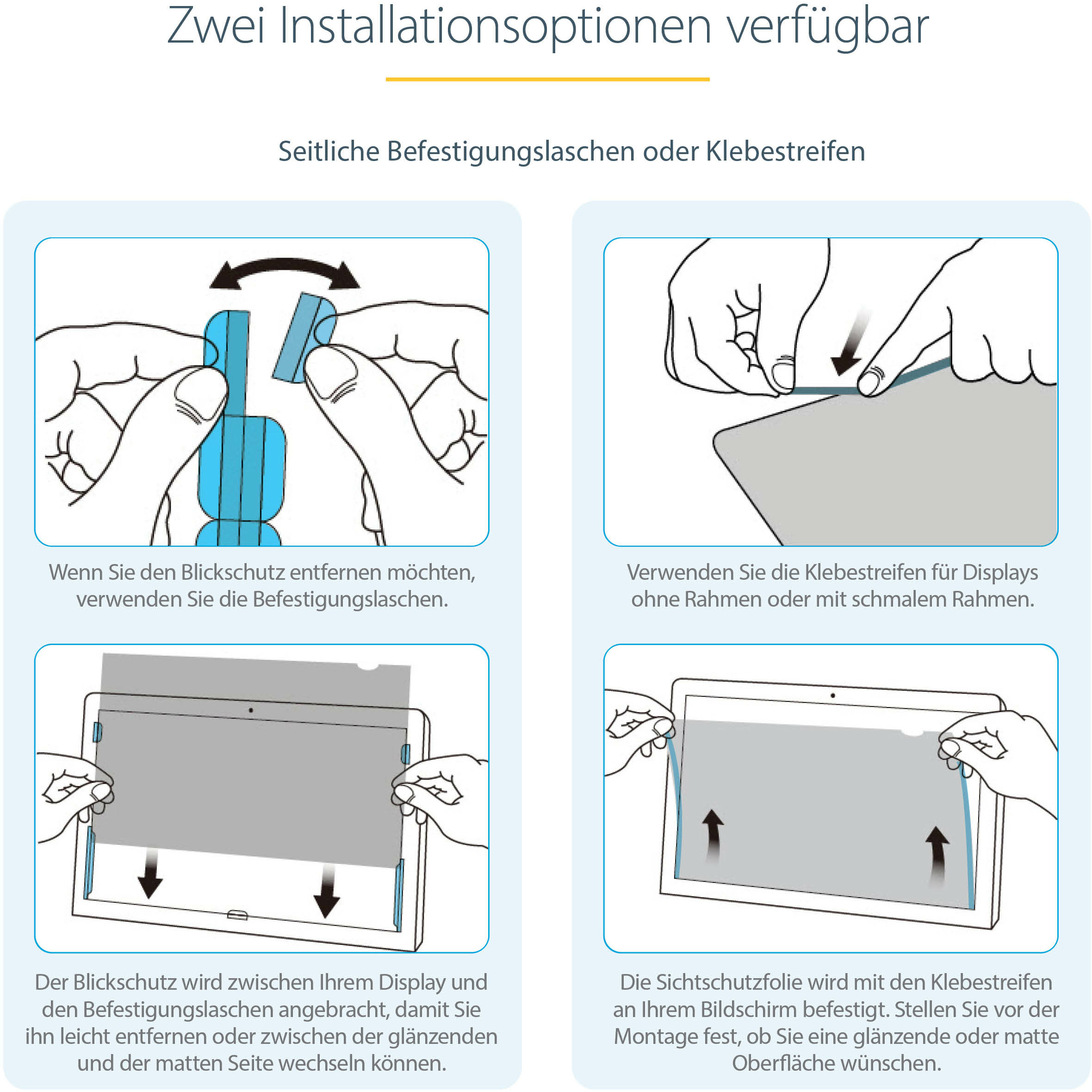 Zwei Installationsoptionen verfügbar

Seitliche Befestigungslaschen oder Klebestreifen

Wenn Sie den Blickschutz entfernen möchten, verwenden Sie die Befestigungslaschen.

Der Blickschutz wird zwischen Ihrem Display und den Befestigungslaschen angebracht, damit Sie ihn leicht entfernen oder zwischen der glänzenden und der matten Seite wechseln können.

Verwenden Sie die Klebestreifen für Displays ohne Rahmen oder mit schmalem Rahmen.

Die Sichtschutzfolie wird mit den Klebestreifen an Ihrem Bildschirm befestigt. Stellen Sie vor der Montage fest, ob Sie eine glänzende oder matte Oberfläche wünschen.