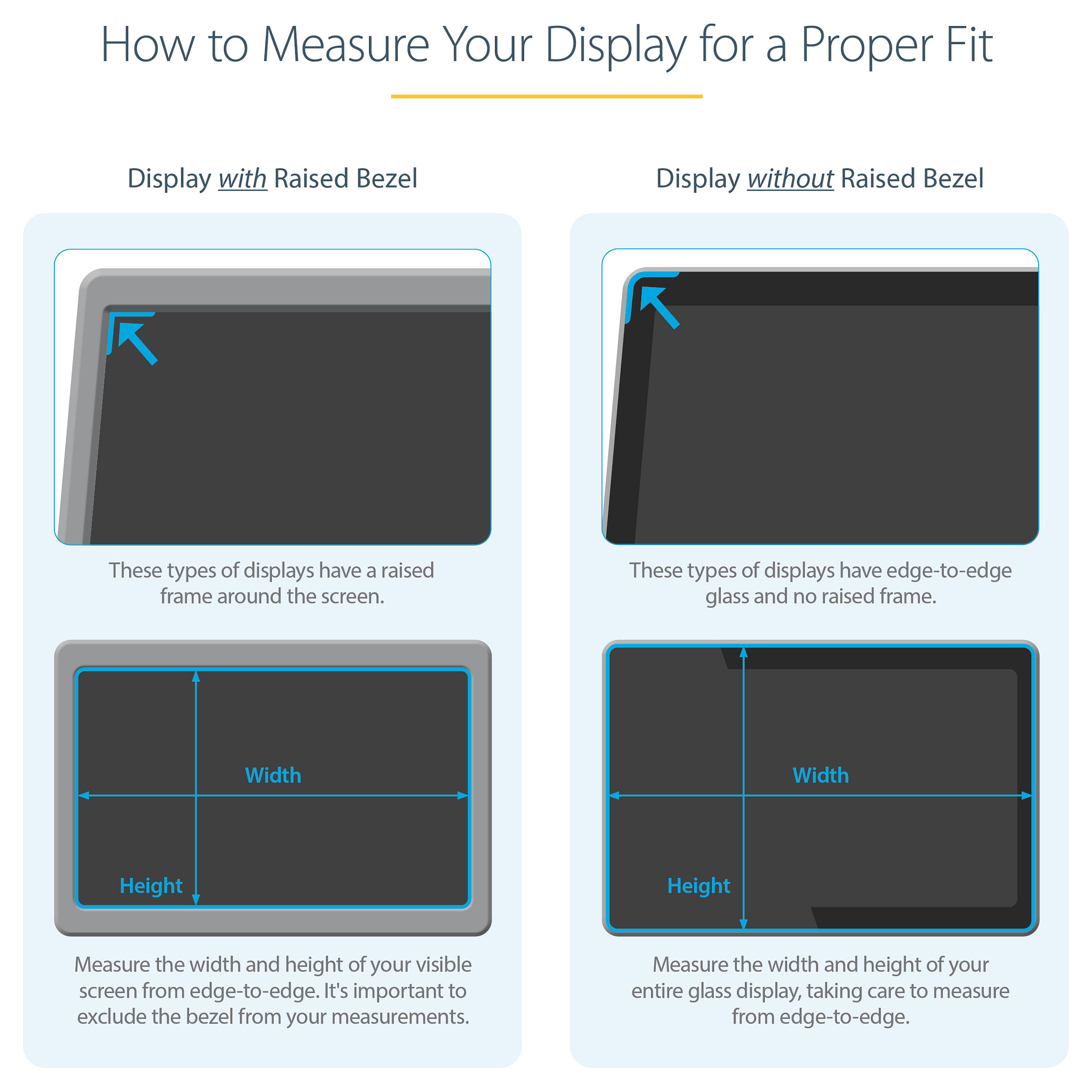 How to Measure Your Display for a Proper Fit

Display with Raised Bezel

These types of displays have a raised frame around the screen.

Width

Height

Measure the width and height of your visible screen from edge-to-edge. It's important to exclude the bezel from your measurements.

Display without Raised Bezel

These types of displays have edge-to-edge glass and no raised frame.

Width

Height

Measure the width and height of your entire glass display, taking care to measure from edge-to-edge.