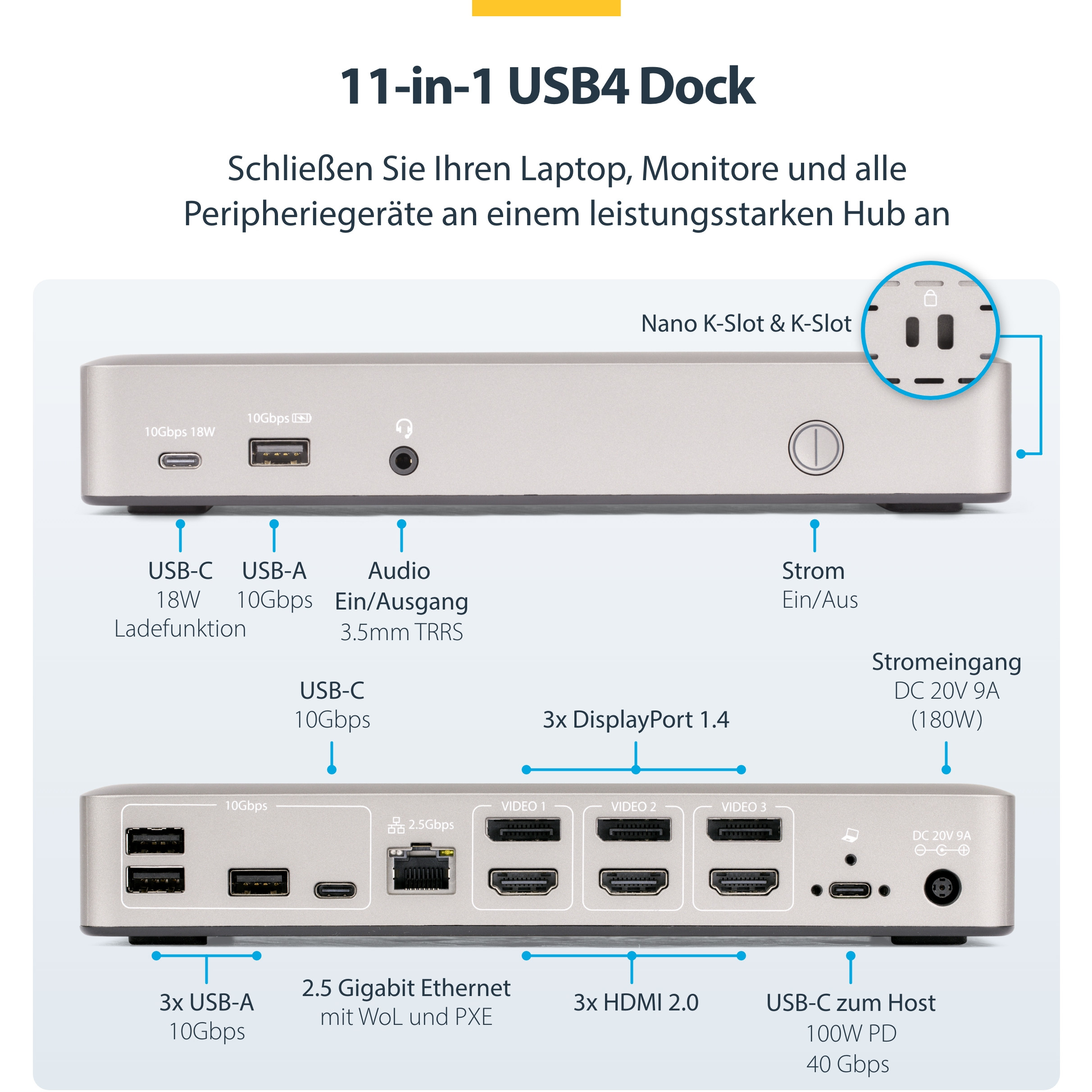 11-in-1 USB4 Dock

Schließen Sie Ihren Laptop, Monitore und alle Peripheriegeräte an einem leistungsstarken Hub an

Nano K-Slot & K-Slot

10Gbps 18W

10Gbps

USB-C
18W
Ladefunktion

USB-A
10Gbps

Audio
Ein/Ausgang
3.5mm TRRS

Strom
Ein/Aus

USB-C
10Gbps

3x DisplayPort 1.4

Stromeingang
DC 20V 9A
(180W)

10Gbps

2.5Gbps

VIDEO 1

VIDEO 2

VIDEO 3

DC 20V 9A

3x USB-A
10Gbps

2.5 Gigabit Ethernet
mit WoL und PXE

3x HDMI 2.0

USB-C zum Host
100W PD
40 Gbps