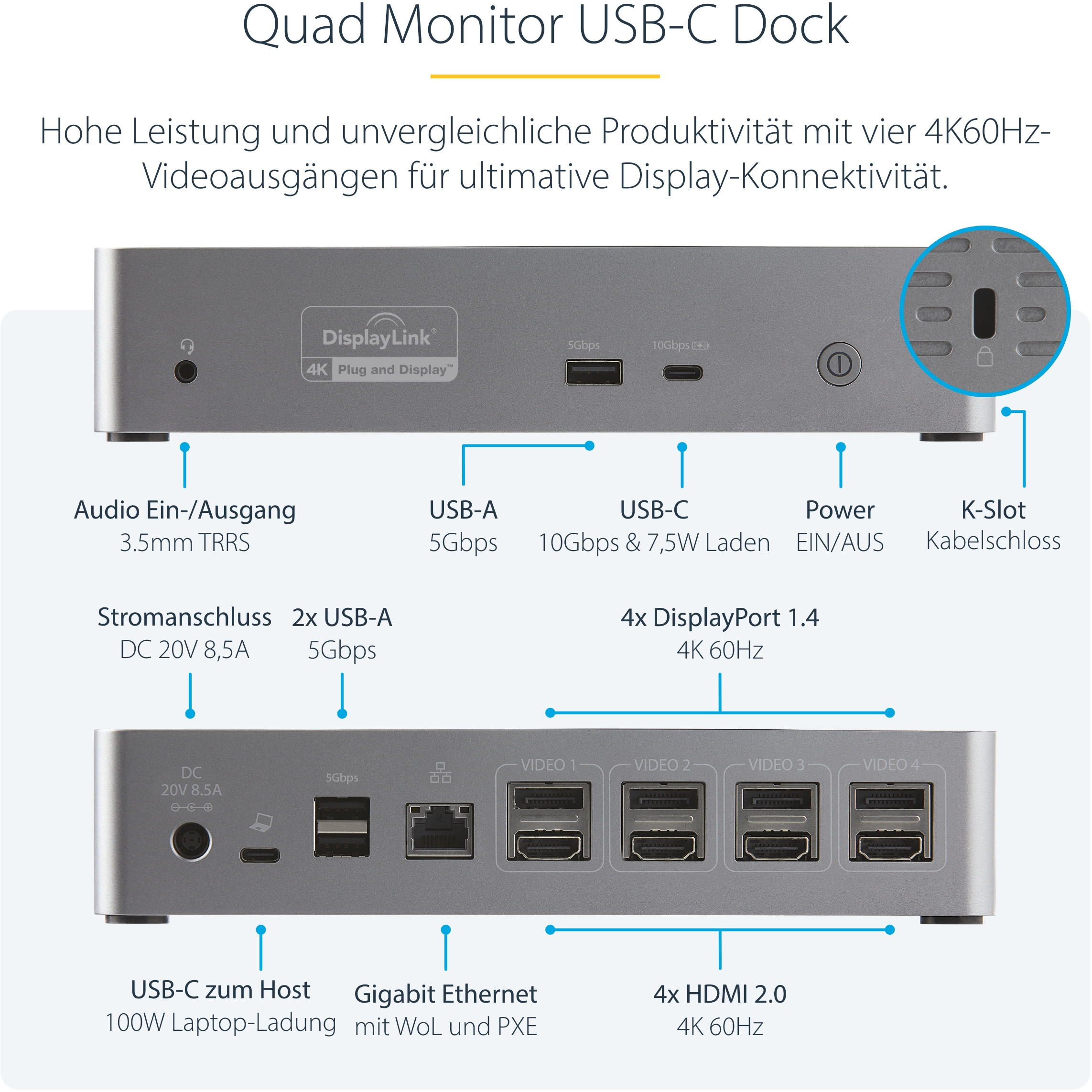 Quad Monitor USB-C Dock

Hohe Leistung und unvergleichliche Produktivität mit vier 4K60Hz-Videoausgängen für ultimative Display-Konnektivität.

DisplayLink®
4K Plug and Display™

5Gbps

10Gbps

Audio Ein-/Ausgang
3.5mm TRRS

USB-A
5Gbps

USB-C
10Gbps & 7,5W Laden

Power
EIN/AUS

K-Slot
Kabelschloss

Stromanschluss
DC 20V 8,5A

2x USB-A
5Gbps

4x DisplayPort 1.4
4K 60Hz

DC
20V 8.5A

5Gbps

VIDEO 1

VIDEO 2

VIDEO 3

VIDEO 4

USB-C zum Host
100W Laptop-Ladung

Gigabit Ethernet
mit WoL und PXE

4x HDMI 2.0
4K 60Hz