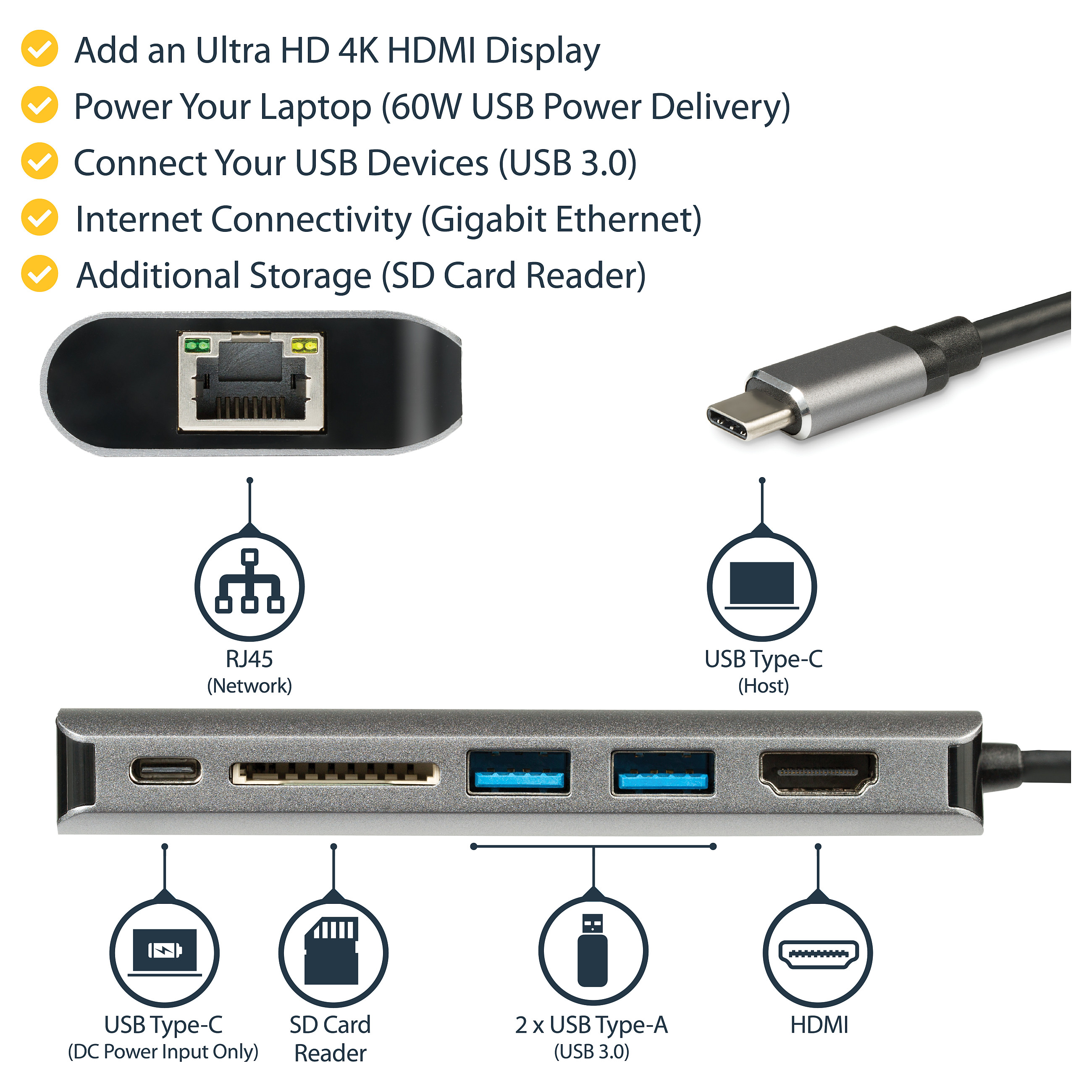 Add an Ultra HD 4K HDMI Display

Power Your Laptop (60W USB Power Delivery)

Connect Your USB Devices (USB 3.0)

Internet Connectivity (Gigabit Ethernet)

Additional Storage (SD Card Reader)

RJ45
(Network)

USB Type-C
(Host)

USB Type-C
(DC Power Input Only)

SD Card
Reader

2 x USB Type-A
(USB 3.0)

HDMI