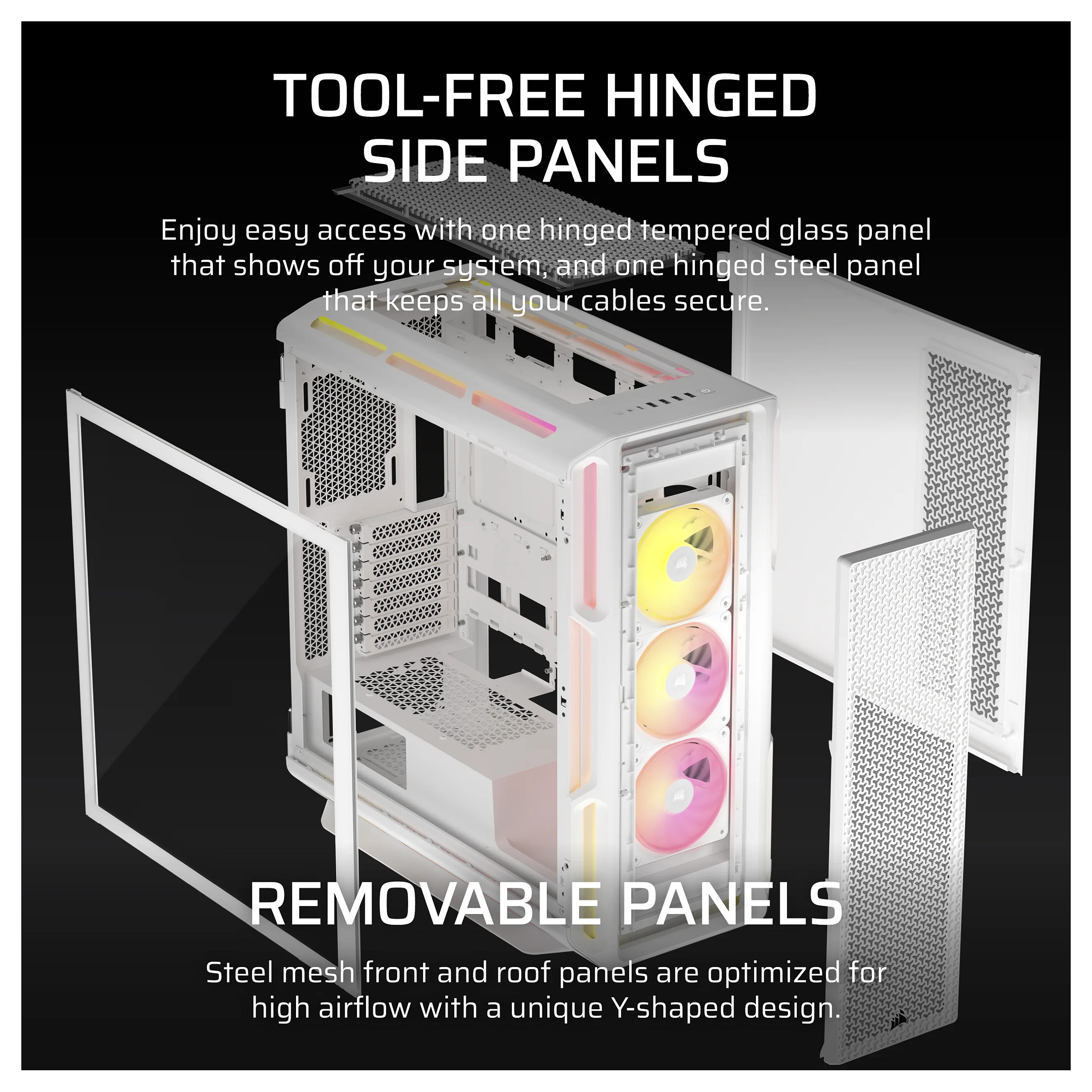 TOOL-FREE HINGED SIDE PANELS

Enjoy easy access with one hinged tempered glass panel that shows off your system, and one hinged steel panel that keeps all your cables secure.

REMOVABLE PANELS

Steel mesh front and roof panels are optimized for high airflow with a unique Y-shaped design.