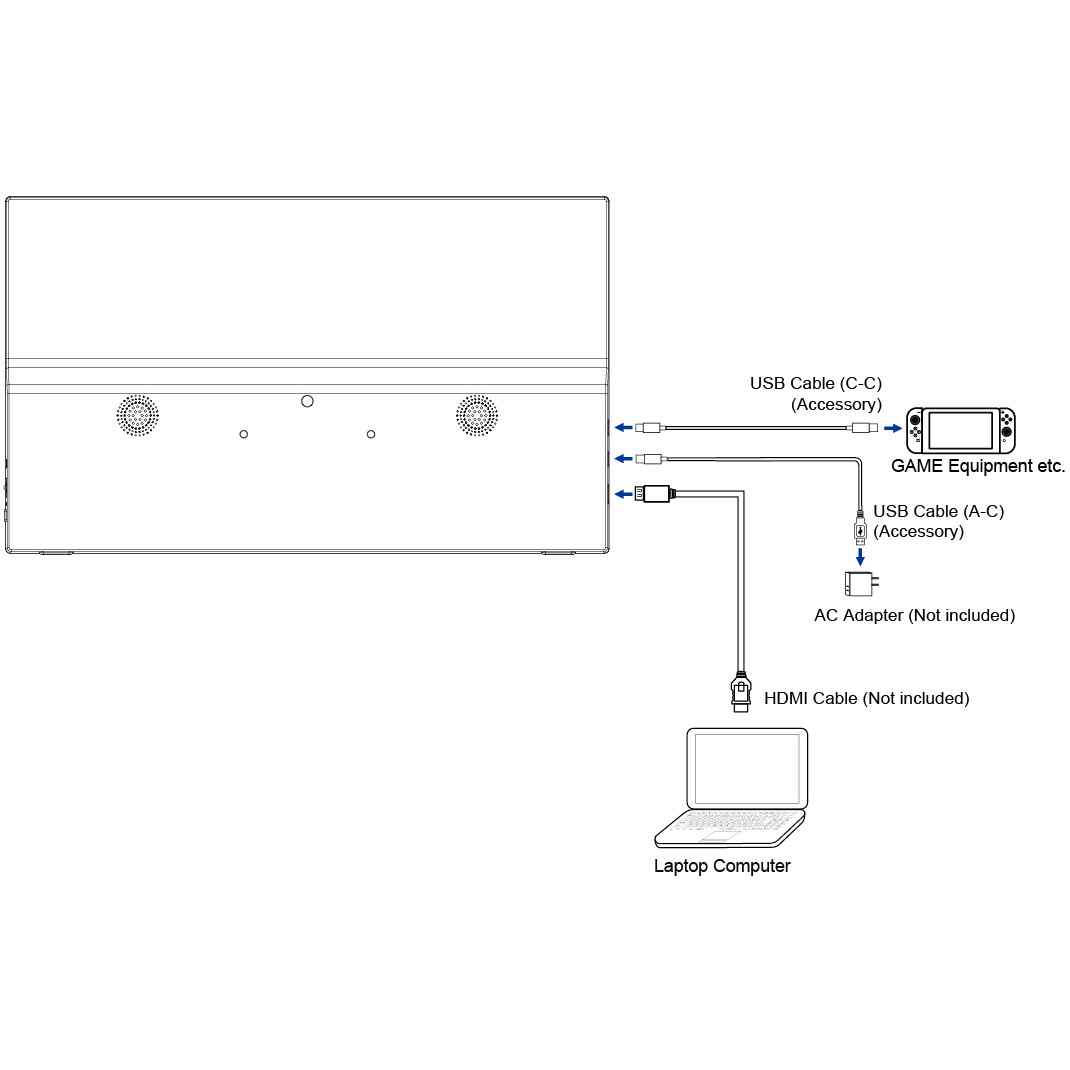 USB Cable (C-C)
(Accessory)

GAME Equipment etc.

USB Cable (A-C)
(Accessory)

AC Adapter (Not included)

HDMI Cable (Not included)

Laptop Computer