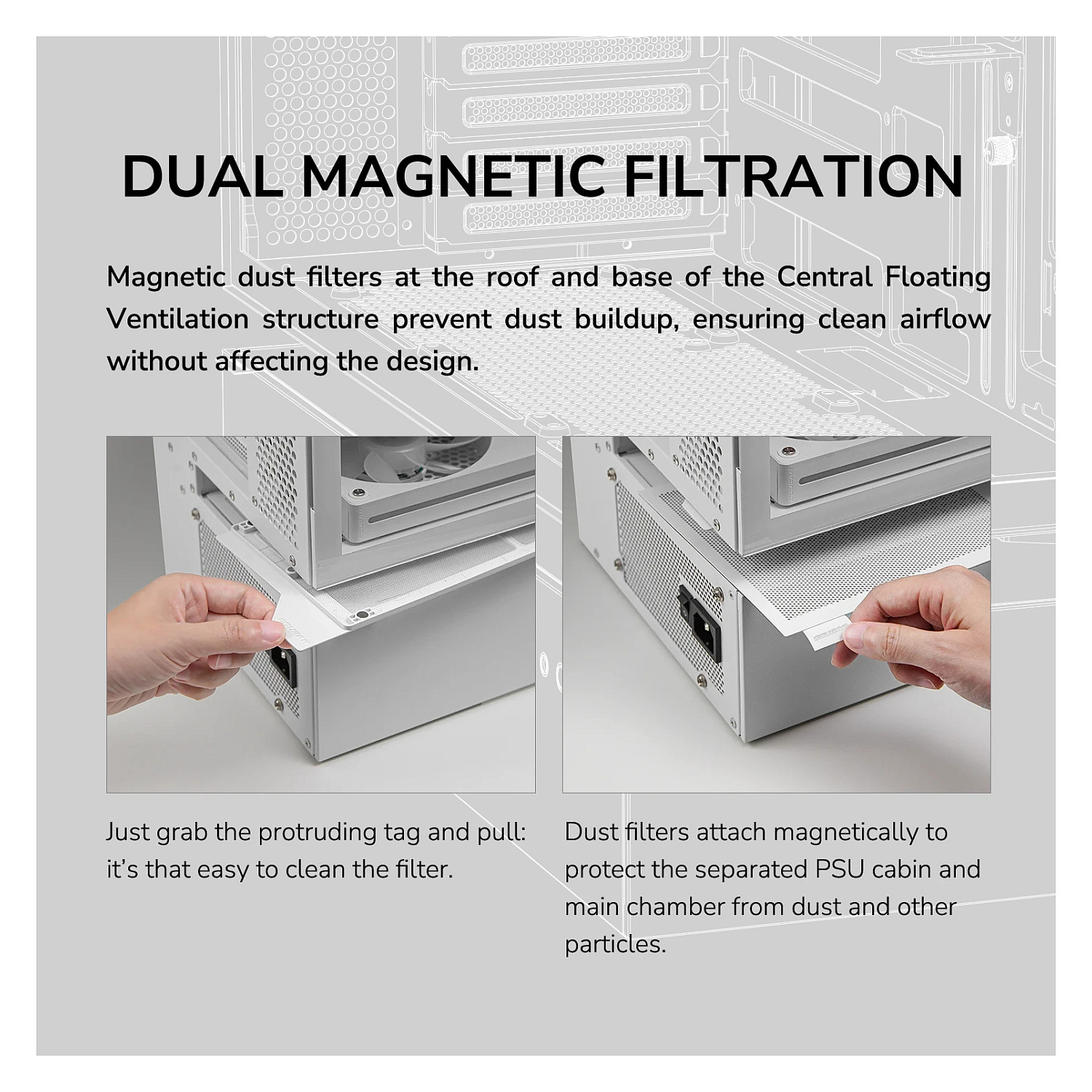 DUAL MAGNETIC FILTRATION

Magnetic dust filters at the roof and base of the Central Floating Ventilation structure prevent dust buildup, ensuring clean airflow without affecting the design.

Just grab the protruding tag and pull: it's that easy to clean the filter.

Dust filters attach magnetically to protect the separated PSU cabin and main chamber from dust and other particles.