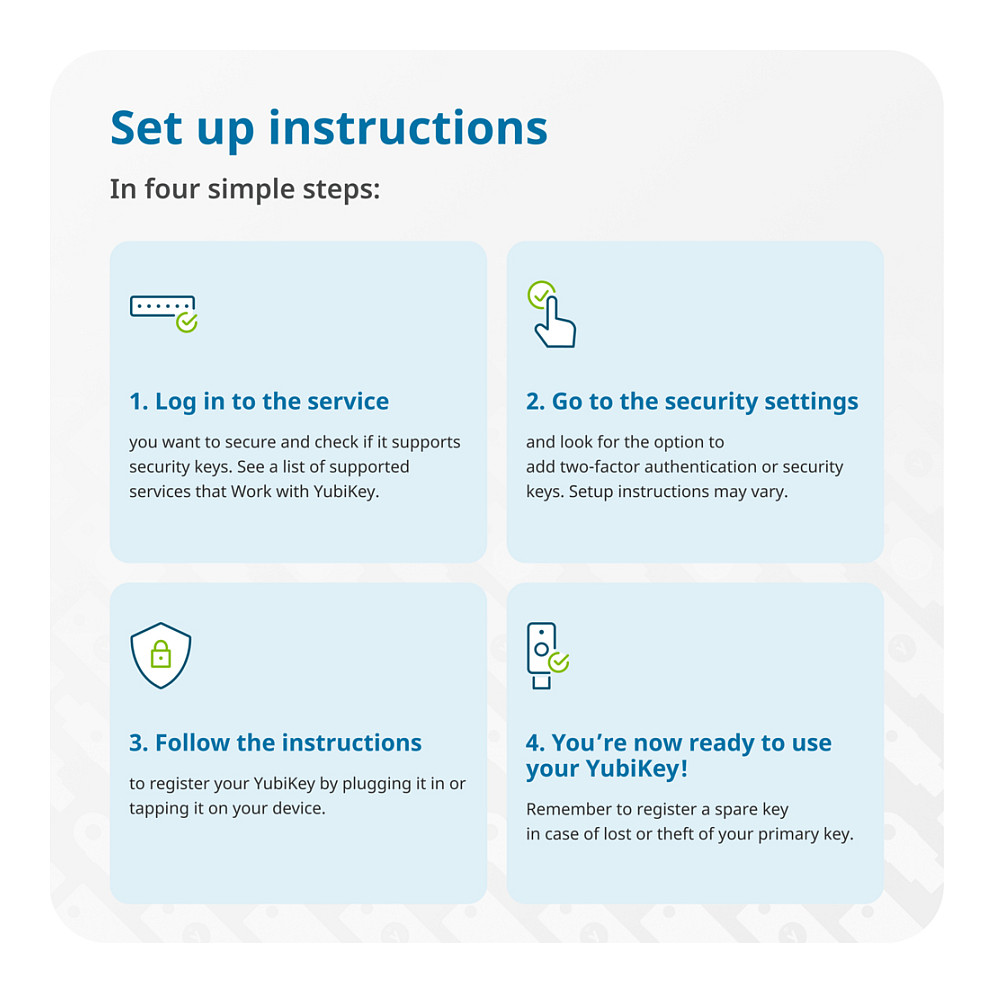 Set up instructions

In four simple steps:

1. Log in to the service

you want to secure and check if it supports security keys. See a list of supported services that Work with YubiKey.

2. Go to the security settings

and look for the option to add two-factor authentication or security keys. Setup instructions may vary.

3. Follow the instructions

to register your YubiKey by plugging it in or tapping it on your device.

4. You're now ready to use your YubiKey!

Remember to register a spare key in case of lost or theft of your primary key.