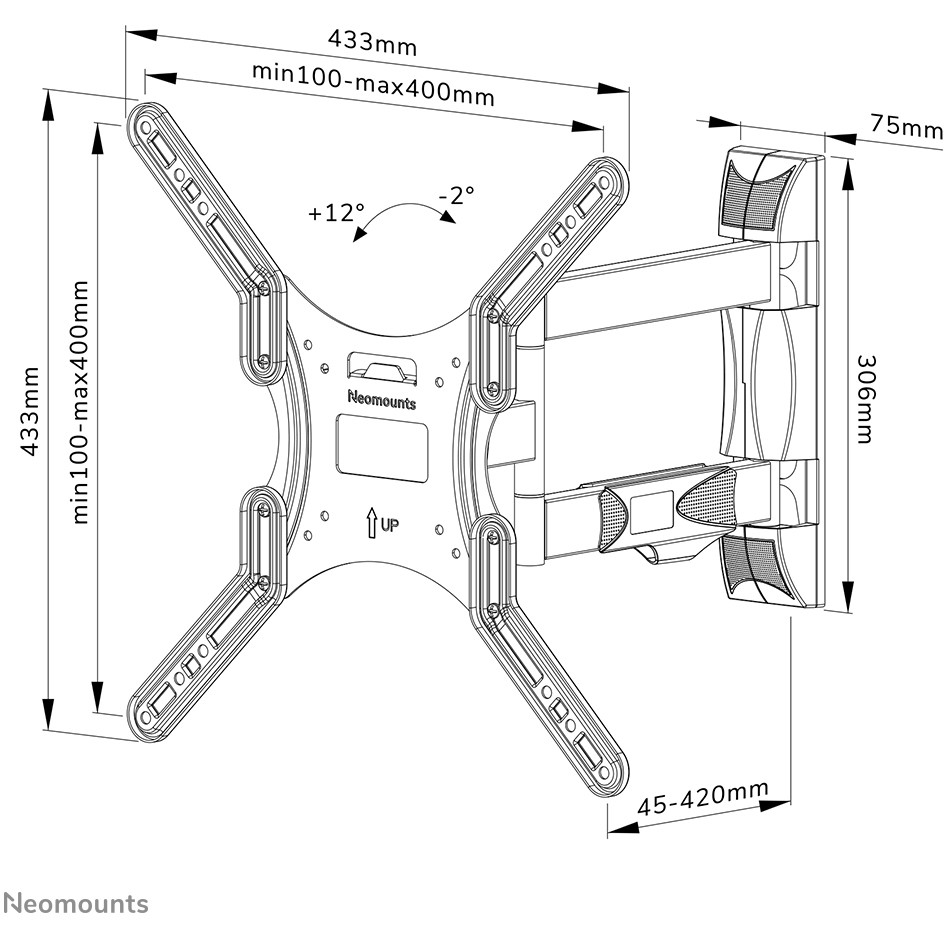 433mm
min100-max400mm
75mm
+12°
-2°
433mm
min100-max400mm
Neomounts
UP
306mm
45-420mm
Neomounts